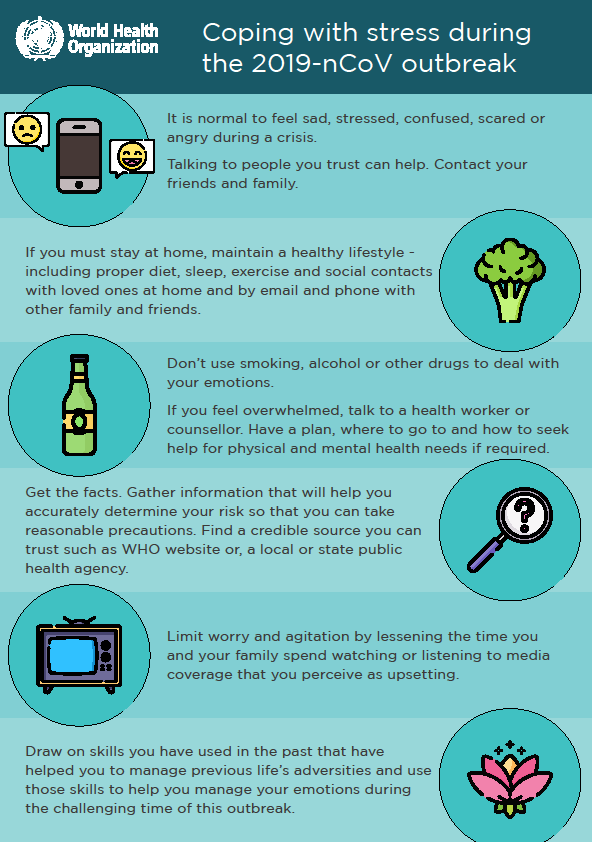 World Health Organization

Coping with stress during the 2019-nCoV outbreak

It is normal to feel sad, stressed, confused, scared or angry during a crisis.

Talking to people you trust can help. Contact your friends and family.

If you must stay at home, maintain a healthy lifestyle - including proper diet, sleep, exercise and social contacts with loved ones at home and by email and phone with other family and friends.

Don't use smoking, alcohol or other drugs to deal with your emotions.

If you feel overwhelmed, talk to a health worker or counsellor. Have a plan, where to go to and how to seek help for physical and mental health needs if required.

Get the facts. Gather information that will help you accurately determine your risk so that you can take reasonable precautions. Find a credible source you can trust such as WHO website or, a local or state public health agency.

Limit worry and agitation by lessening the time you and your family spend watching or listening to media coverage that you perceive as upsetting.

Draw on skills you have used in the past that have helped you to manage previous life's adversities and use those skills to help you manage your emotions during the challenging time of this outbreak.